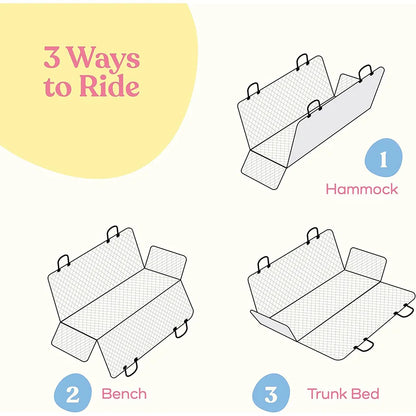 3 Ways to Ride

1
Hammock

2
Bench

3
Trunk Bed